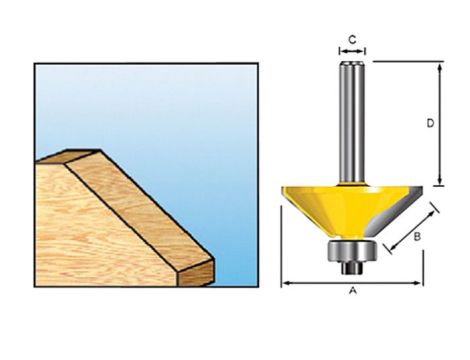 C
D
B
A