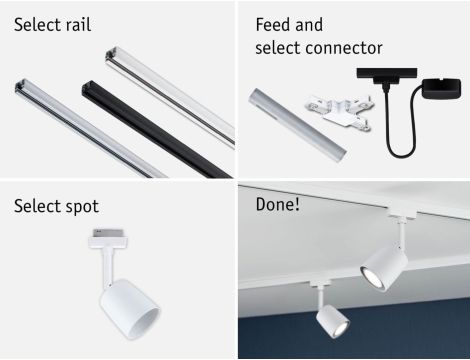 Select rail

Feed and
select connector

Select spot

Done!