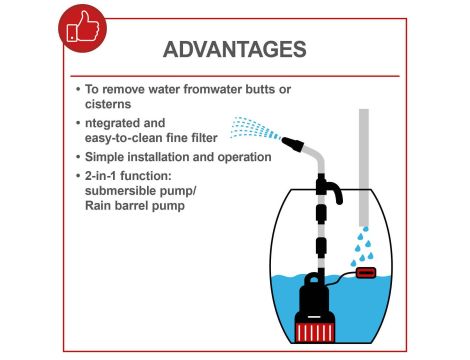 ADVANTAGES

• To remove water fromwater butts or cisterns

• ntegrated and easy-to-clean fine filter

• Simple installation and operation

• 2-in-1 function: submersible pump/ Rain barrel pump