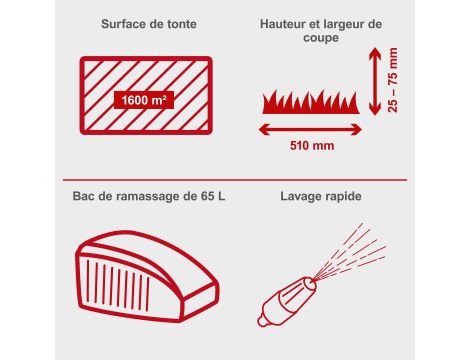 Surface de tonte

1600 m²

Hauteur et largeur de coupe

25 – 75 mm

510 mm

Bac de ramassage de 65 L

Lavage rapide