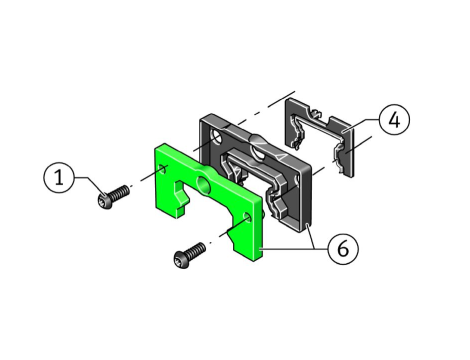 1
4
6