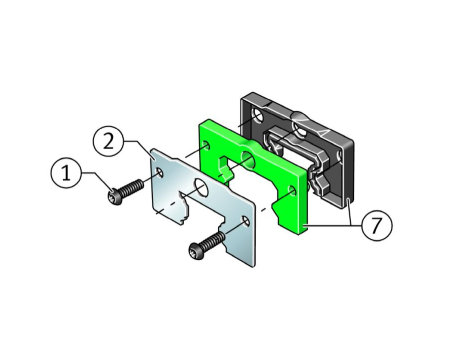 2
1
7