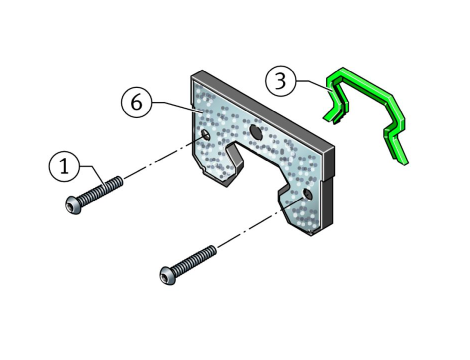 3
6
1