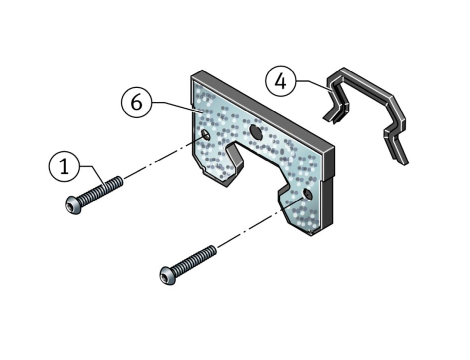 4
6
1