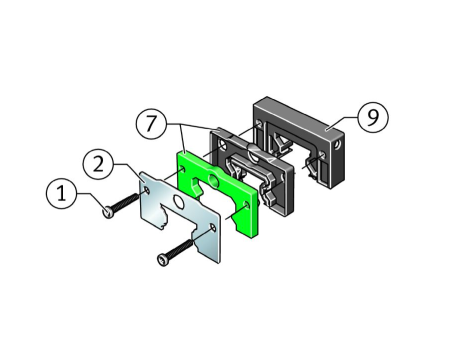 7
9
2
1