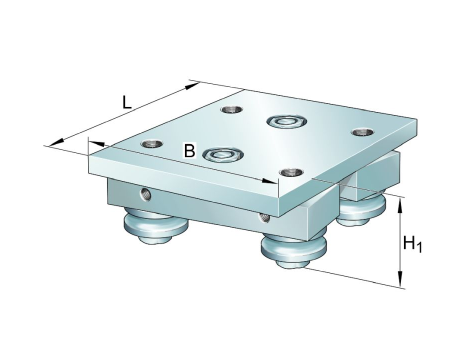 L
B
$H_1$