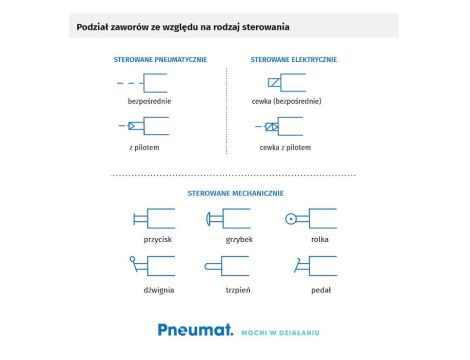 Podział zaworów ze względu na rodzaj sterowania

STEROWANE PNEUMATYCZNIE

bezpośrednie

z pilotem

STEROWANE ELEKTRYCZNIE

cewka (bezpośrednie)

cewka z pilotem

STEROWANE MECHANICZNIE

przycisk

grzybek

rolka

dźwignia

trzpień

pedał

Pneumat. MOCNI W DZIAŁANIU