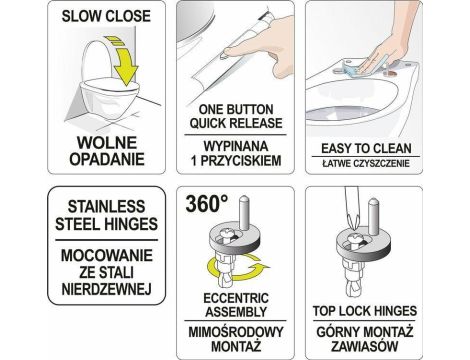 SLOW CLOSE

WOLNE OPADANIE

ONE BUTTON QUICK RELEASE

WYPINANA 1 PRZYCISKIEM

EASY TO CLEAN

ŁATWE CZYSZCZENIE

STAINLESS STEEL HINGES

MOCOWANIE ZE STALI NIERDZEWNEJ

360°

ECCENTRIC ASSEMBLY

MIMOŚRODOWY MONTAŻ

TOP LOCK HINGES

GÓRNY MONTAŻ ZAWIASÓW