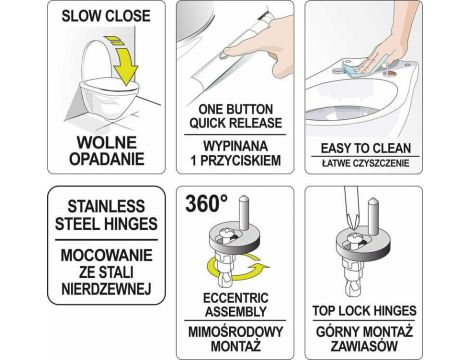 SLOW CLOSE

WOLNE OPADANIE

ONE BUTTON QUICK RELEASE

WYPINANA 1 PRZYCISKIEM

EASY TO CLEAN

ŁATWE CZYSZCZENIE

STAINLESS STEEL HINGES

MOCOWANIE ZE STALI NIERDZEWNEJ

360°

ECCENTRIC ASSEMBLY

MIMOŚRODOWY MONTAŻ

TOP LOCK HINGES

GÓRNY MONTAŻ ZAWIASÓW